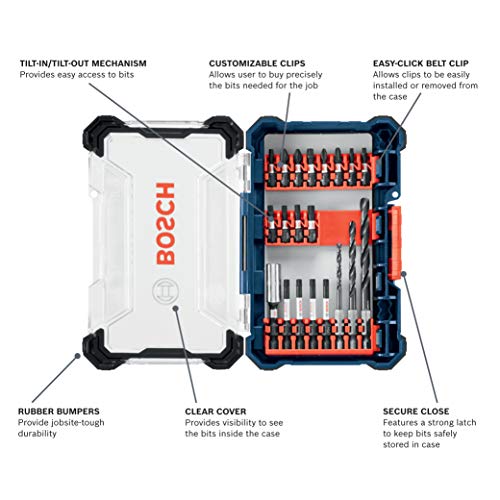 TILT-IN/TILT-OUT MECHANISM
Provides easy access to bits

CUSTOMIZABLE CLIPS
Allows user to buy precisely the bits needed for the job

EASY-CLICK BELT CLIP
Allows clips to be easily installed or removed from the case

BOSCH

RUBBER BUMPERS
Provide jobsite-tough durability

CLEAR COVER
Provides visibility to see the bits inside the case

SECURE CLOSE
Features a strong latch to keep bits safely stored in case