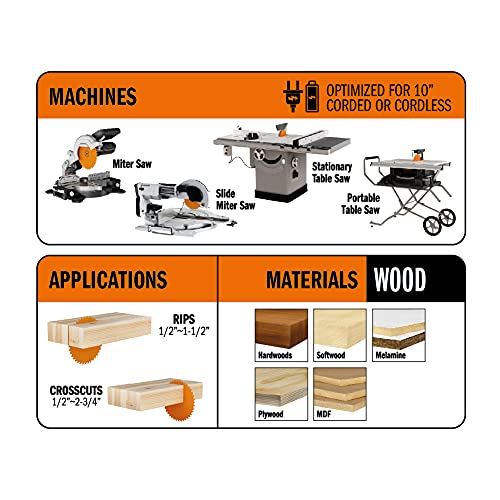 MACHINES

OPTIMIZED FOR 10"
CORDED OR CORDLESS

Miter Saw

Slide Miter Saw

Stationary Table Saw

Portable Table Saw

APPLICATIONS

RIPS
1/2"~1-1/2"

CROSSCUTS
1/2"~2-3/4"

MATERIALS WOOD

Hardwoods

Softwood

Melamine

Plywood

MDF