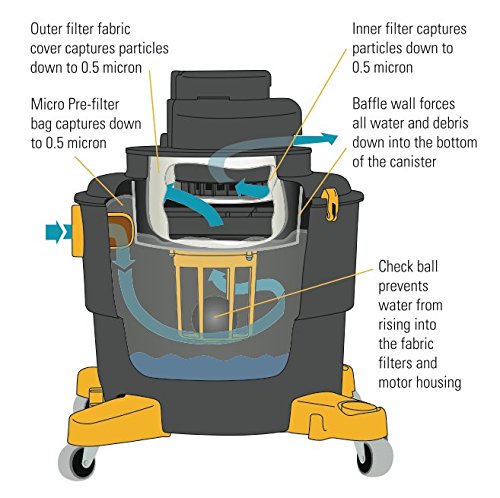 Outer filter fabric cover captures particles down to 0.5 micron

Micro Pre-filter bag captures down to 0.5 micron

Inner filter captures particles down to 0.5 micron

Baffle wall forces all water and debris down into the bottom of the canister

Check ball prevents water from rising into the fabric filters and motor housing