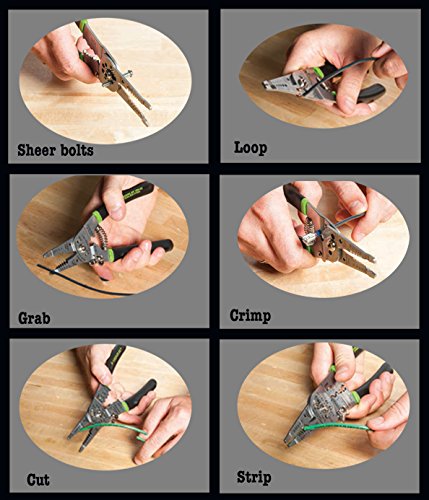 Sheer bolts

Loop

Grab

Crimp

Cut

Strip