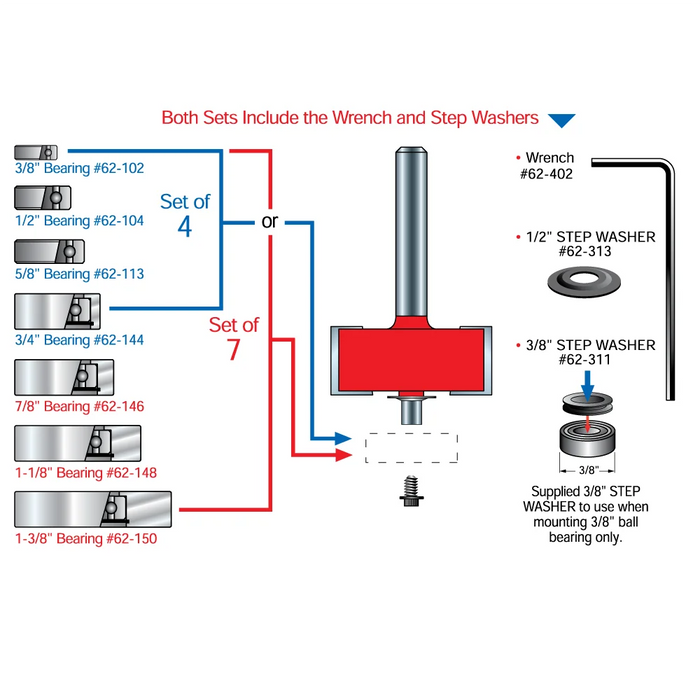 Both Sets Include the Wrench and Step Washers

3/8" Bearing #62-102

1/2" Bearing #62-104

5/8" Bearing #62-113

3/4" Bearing #62-144

7/8" Bearing #62-146

1-1/8" Bearing #62-148

1-3/8" Bearing #62-150

Set of 4

or

Set of 7

• Wrench #62-402

• 1/2" STEP WASHER #62-313

• 3/8" STEP WASHER #62-311

3/8"

Supplied 3/8" STEP WASHER to use when mounting 3/8" ball bearing only.