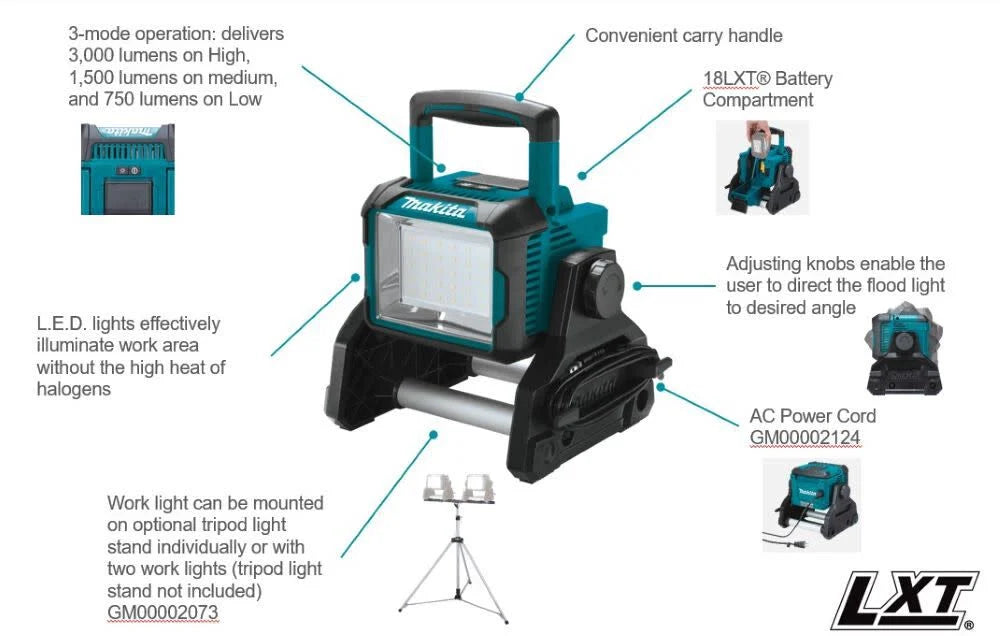 3-mode operation: delivers 3,000 lumens on High, 1,500 lumens on medium, and 750 lumens on Low

Convenient carry handle

18LXT® Battery Compartment

makita

Adjusting knobs enable the user to direct the flood light to desired angle

L.E.D. lights effectively illuminate work area without the high heat of halogens

AC Power Cord GM00002124

Work light can be mounted on optional tripod light stand individually or with two work lights (tripod light stand not included) GM00002073

LXT®