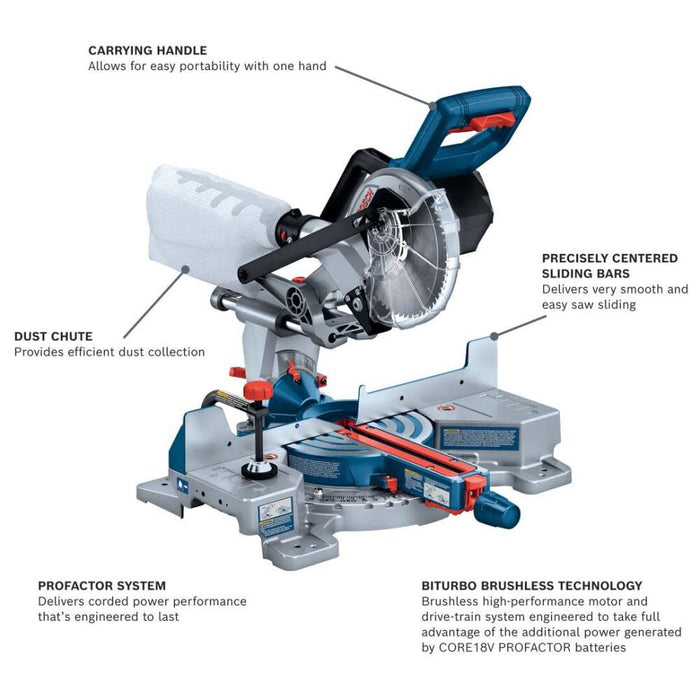 CARRYING HANDLE
Allows for easy portability with one hand

BOSCH

PRECISELY CENTERED SLIDING BARS
Delivers very smooth and easy saw sliding

DUST CHUTE
Provides efficient dust collection

PROFACTOR SYSTEM
Delivers corded power performance that's engineered to last

BITURBO BRUSHLESS TECHNOLOGY
Brushless high-performance motor and drive-train system engineered to take full advantage of the additional power generated by CORE18V PROFACTOR batteries