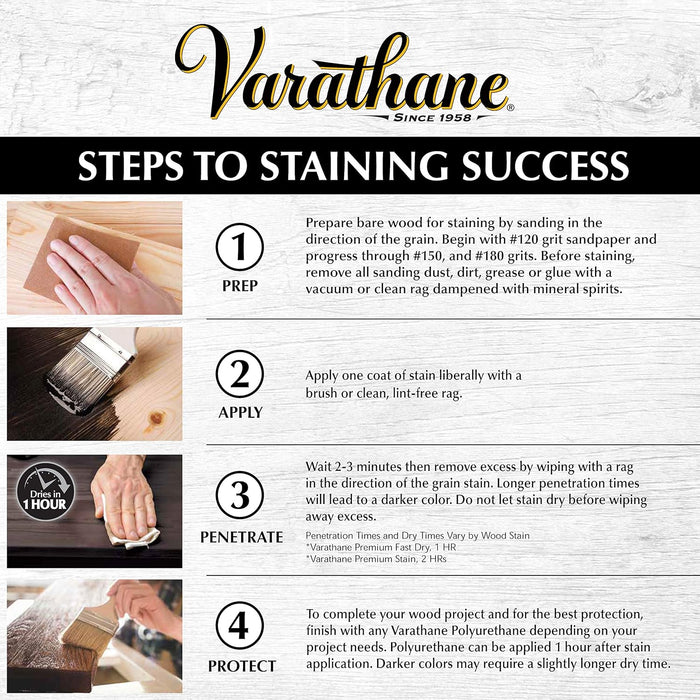 Varathane®
SINCE 1958

STEPS TO STAINING SUCCESS

1
PREP

Prepare bare wood for staining by sanding in the direction of the grain. Begin with #120 grit sandpaper and progress through #150, and #180 grits. Before staining, remove all sanding dust, dirt, grease or glue with a vacuum or clean rag dampened with mineral spirits.

2
APPLY

Apply one coat of stain liberally with a brush or clean, lint-free rag.

Dries in 1 HOUR

3
PENETRATE

Wait 2-3 minutes then remove excess by wiping with a rag in the direction of the grain stain. Longer penetration times will lead to a darker color. Do not let stain dry before wiping away excess.

Penetration Times and Dry Times Vary by Wood Stain
*Varathane Premium Fast Dry, 1 HR
*Varathane Premium Stain, 2 HRs

4
PROTECT

To complete your wood project and for the best protection, finish with any Varathane Polyurethane depending on your project needs. Polyurethane can be applied 1 hour after stain application. Darker colors may require a slightly longer dry time.