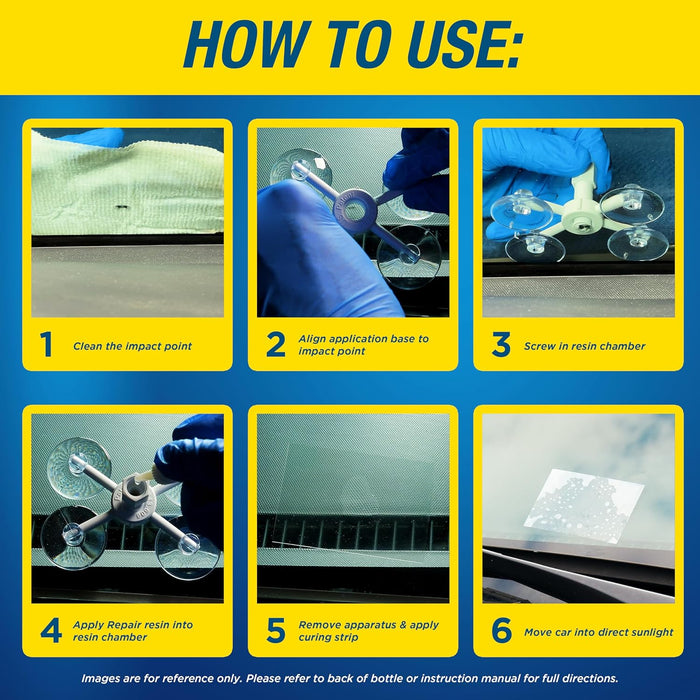 HOW TO USE:

1 Clean the impact point

2 Align application base to impact point

3 Screw in resin chamber

4 Apply Repair resin into resin chamber

5 Remove apparatus & apply curing strip

6 Move car into direct sunlight

Images are for reference only. Please refer to back of bottle or instruction manual for full directions.