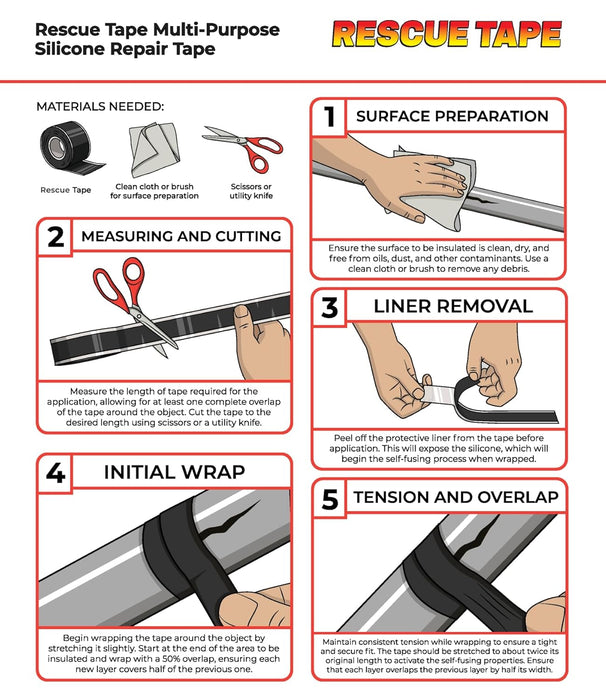 Rescue Tape Multi-Purpose Silicone Repair Tape

RESCUE TAPE

MATERIALS NEEDED:

Rescue Tape

Clean cloth or brush for surface preparation

Scissors or utility knife

1 SURFACE PREPARATION

Ensure the surface to be insulated is clean, dry, and free from oils, dust, and other contaminants. Use a clean cloth or brush to remove any debris.

2 MEASURING AND CUTTING

Measure the length of tape required for the application, allowing for at least one complete overlap of the tape around the object. Cut the tape to the desired length using scissors or a utility knife.

3 LINER REMOVAL

Peel off the protective liner from the tape before application. This will expose the silicone, which will begin the self-fusing process when wrapped.

4 INITIAL WRAP

Begin wrapping the tape around the object by stretching it slightly. Start at the end of the area to be insulated and wrap with a 50% overlap, ensuring each new layer covers half of the previous one.

5 TENSION AND OVERLAP

Maintain consistent tension while wrapping to ensure a tight and secure fit. The tape should be stretched to about twice its original length to activate the self-fusing properties. Ensure that each layer overlaps the previous layer by half its width.