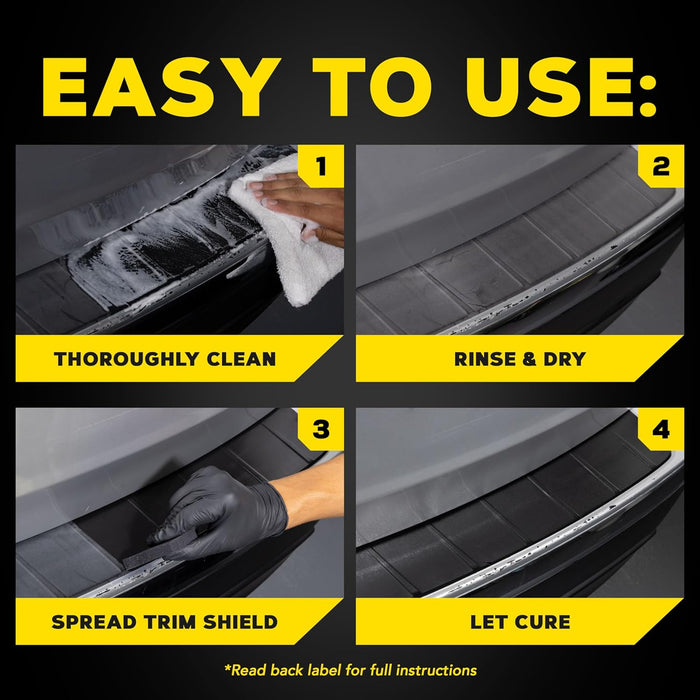 EASY TO USE:

1
THOROUGHLY CLEAN

2
RINSE & DRY

3
SPREAD TRIM SHIELD

4
LET CURE

*Read back label for full instructions