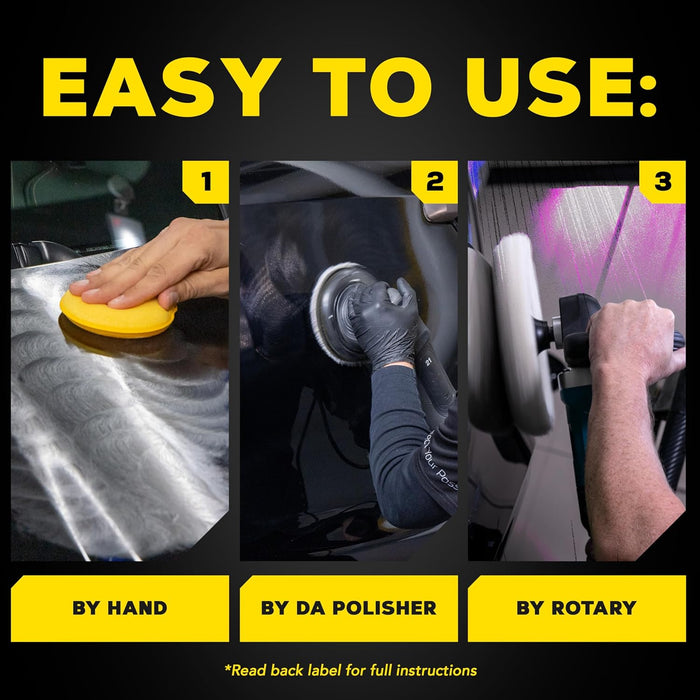 EASY TO USE:

1

2

3

BY HAND

BY DA POLISHER

BY ROTARY

*Read back label for full instructions