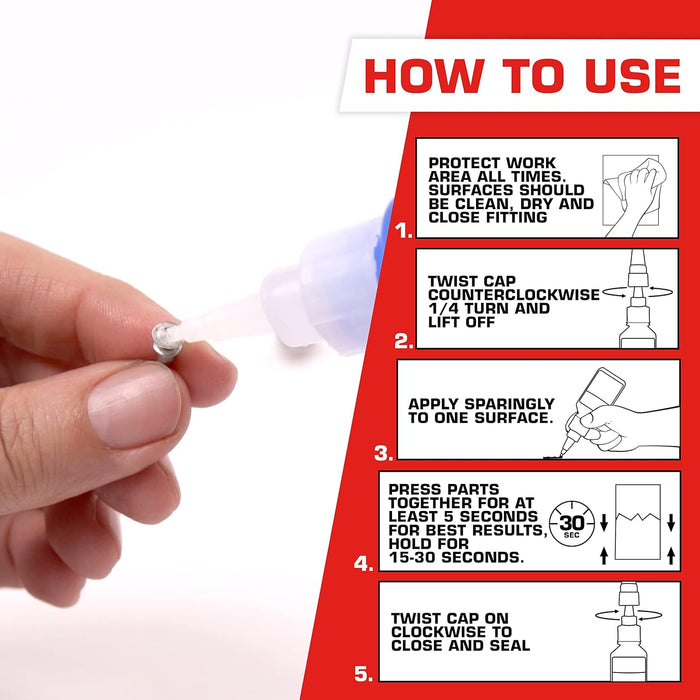 HOW TO USE

1. PROTECT WORK AREA ALL TIMES. SURFACES SHOULD BE CLEAN, DRY AND CLOSE FITTING

2. TWIST CAP COUNTERCLOCKWISE 1/4 TURN AND LIFT OFF

3. APPLY SPARINGLY TO ONE SURFACE.

4. PRESS PARTS TOGETHER FOR AT LEAST 5 SECONDS FOR BEST RESULTS, HOLD FOR 15-30 SECONDS.

30 SEC

5. TWIST CAP ON CLOCKWISE TO CLOSE AND SEAL