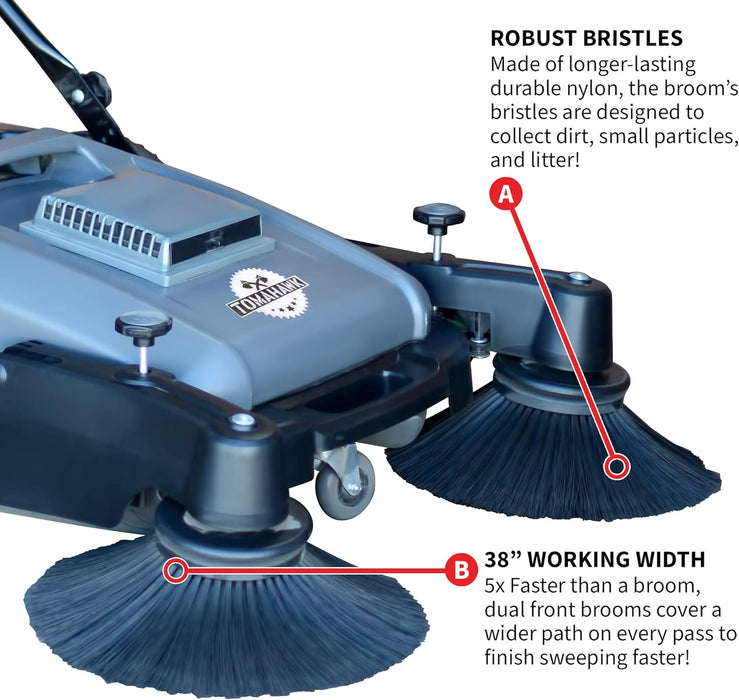 ROBUST BRISTLES
Made of longer-lasting durable nylon, the broom's bristles are designed to collect dirt, small particles, and litter!

A

TOMAHAWK

B

38" WORKING WIDTH
5x Faster than a broom, dual front brooms cover a wider path on every pass to finish sweeping faster!