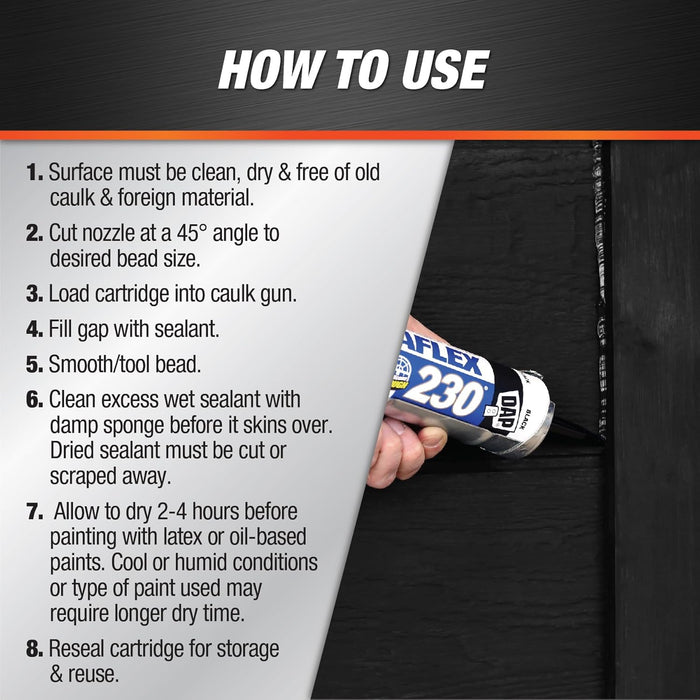 HOW TO USE

1. Surface must be clean, dry & free of old caulk & foreign material.

2. Cut nozzle at a 45° angle to desired bead size.

3. Load cartridge into caulk gun.

4. Fill gap with sealant.

5. Smooth/tool bead.

6. Clean excess wet sealant with damp sponge before it skins over. Dried sealant must be cut or scraped away.

7. Allow to dry 2-4 hours before painting with latex or oil-based paints. Cool or humid conditions or type of paint used may require longer dry time.

8. Reseal cartridge for storage & reuse.

AFLEX 230 DAP BLACK