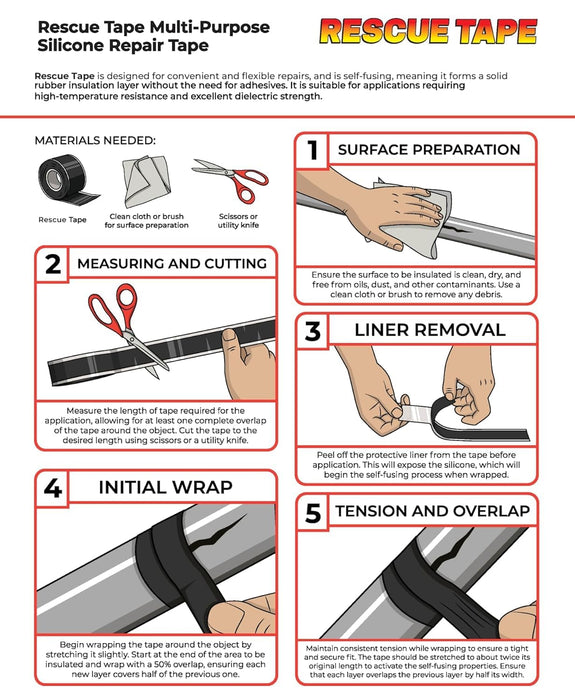 Rescue Tape Multi-Purpose Silicone Repair Tape

RESCUE TAPE

Rescue Tape is designed for convenient and flexible repairs, and is self-fusing, meaning it forms a solid rubber insulation layer without the need for adhesives. It is suitable for applications requiring high-temperature resistance and excellent dielectric strength.

MATERIALS NEEDED:

Rescue Tape

Clean cloth or brush for surface preparation

Scissors or utility knife

1 SURFACE PREPARATION

Ensure the surface to be insulated is clean, dry, and free from oils, dust, and other contaminants. Use a clean cloth or brush to remove any debris.

2 MEASURING AND CUTTING

Measure the length of tape required for the application, allowing for at least one complete overlap of the tape around the object. Cut the tape to the desired length using scissors or a utility knife.

3 LINER REMOVAL

Peel off the protective liner from the tape before application. This will expose the silicone, which will begin the self-fusing process when wrapped.

4 INITIAL WRAP

Begin wrapping the tape around the object by stretching it slightly. Start at the end of the area to be insulated and wrap with a 50% overlap, ensuring each new layer covers half of the previous one.

5 TENSION AND OVERLAP

Maintain consistent tension while wrapping to ensure a tight and secure fit. The tape should be stretched to about twice its original length to activate the self-fusing properties. Ensure that each layer overlaps the previous layer by half its width.