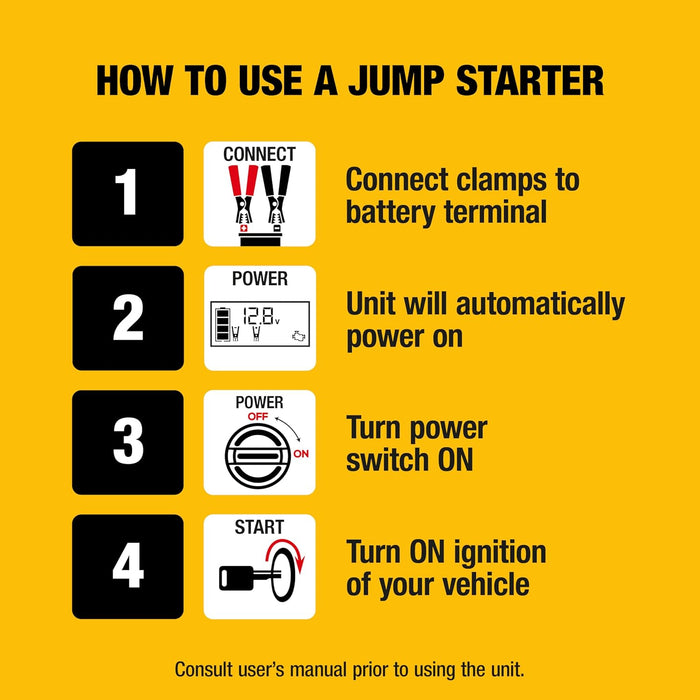 HOW TO USE A JUMP STARTER

1

CONNECT

Connect clamps to battery terminal

2

POWER

12.8v

Unit will automatically power on

3

POWER

OFF

ON

Turn power switch ON

4

START

Turn ON ignition of your vehicle

Consult user's manual prior to using the unit.