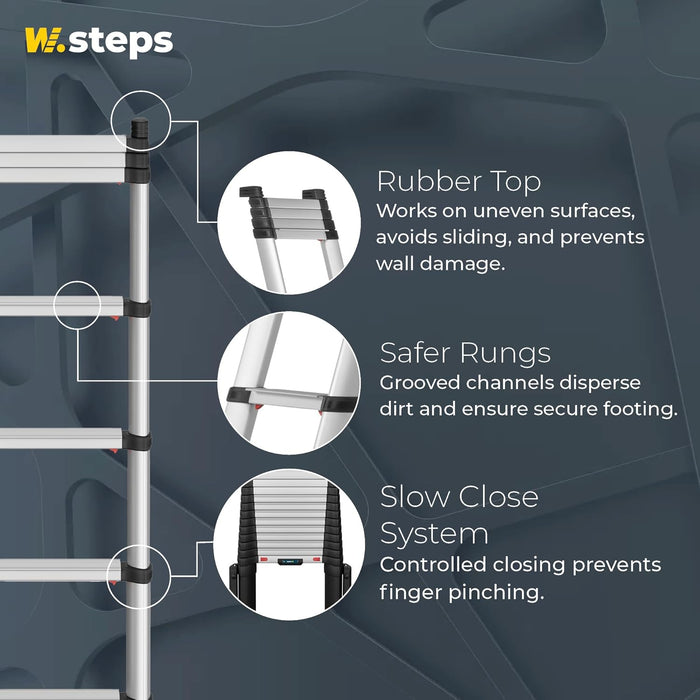 W.steps

Rubber Top
Works on uneven surfaces, avoids sliding, and prevents wall damage.

Safer Rungs
Grooved channels disperse dirt and ensure secure footing.

Slow Close System
Controlled closing prevents finger pinching.