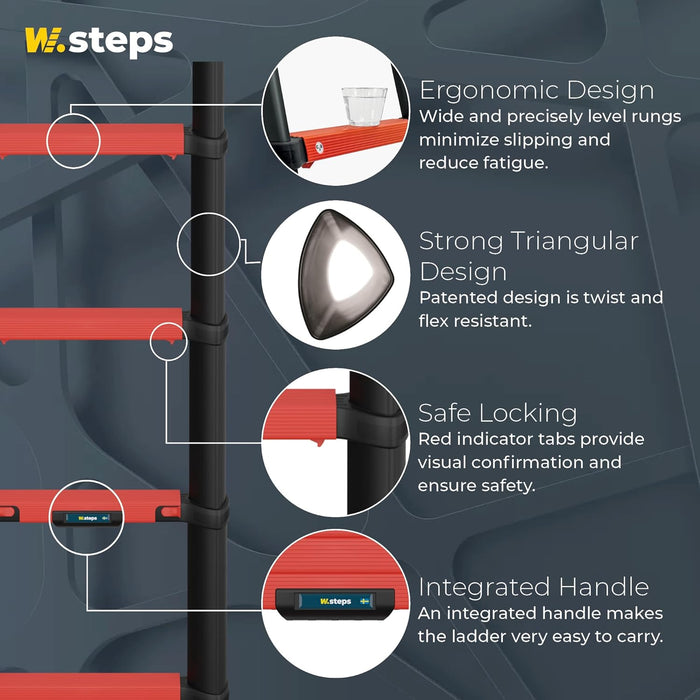 W.steps

Ergonomic Design
Wide and precisely level rungs minimize slipping and reduce fatigue.

Strong Triangular Design
Patented design is twist and flex resistant.

Safe Locking
Red indicator tabs provide visual confirmation and ensure safety.

W.steps

Integrated Handle
An integrated handle makes the ladder very easy to carry.

W.steps