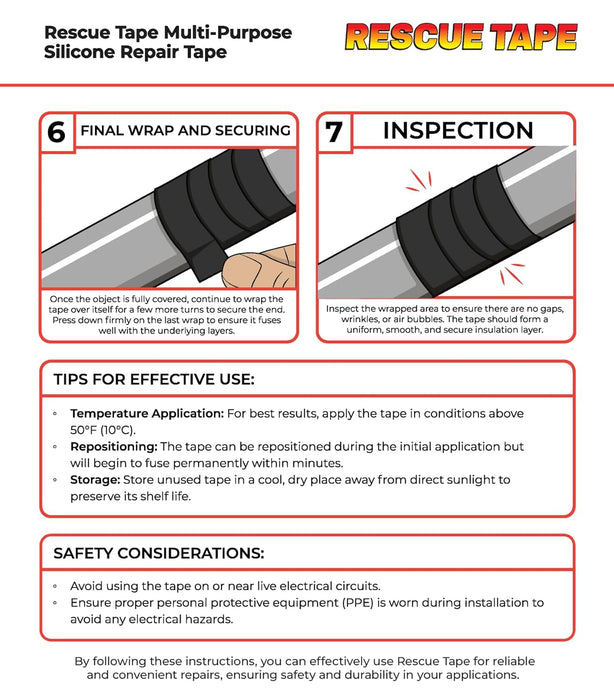 Rescue Tape Multi-Purpose Silicone Repair Tape

RESCUE TAPE

6 FINAL WRAP AND SECURING

Once the object is fully covered, continue to wrap the tape over itself for a few more turns to secure the end. Press down firmly on the last wrap to ensure it fuses well with the underlying layers.

7 INSPECTION

Inspect the wrapped area to ensure there are no gaps, wrinkles, or air bubbles. The tape should form a uniform, smooth, and secure insulation layer.

TIPS FOR EFFECTIVE USE:

◦ **Temperature Application:** For best results, apply the tape in conditions above 50°F (10°C).
◦ **Repositioning:** The tape can be repositioned during the initial application but will begin to fuse permanently within minutes.
◦ **Storage:** Store unused tape in a cool, dry place away from direct sunlight to preserve its shelf life.

SAFETY CONSIDERATIONS:

◦ Avoid using the tape on or near live electrical circuits.
◦ Ensure proper personal protective equipment (PPE) is worn during installation to avoid any electrical hazards.

By following these instructions, you can effectively use Rescue Tape for reliable and convenient repairs, ensuring safety and durability in your applications.