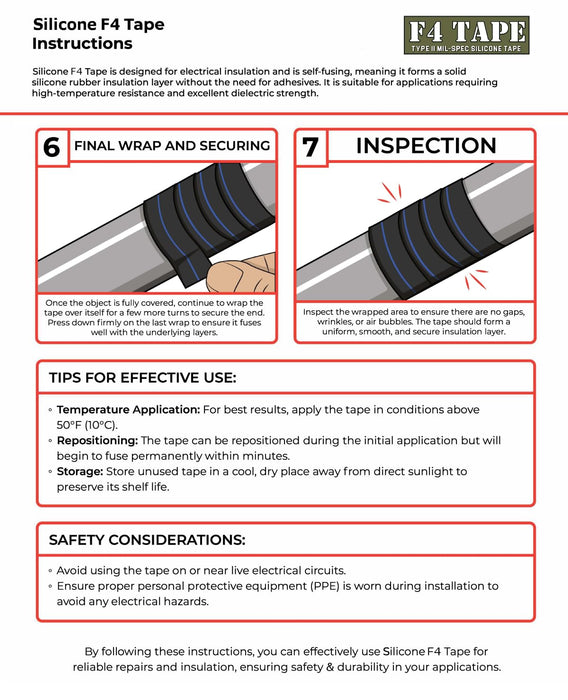 Silicone F4 Tape
Instructions

F4 TAPE
TYPE II MIL-SPEC SILICONE TAPE

Silicone F4 Tape is designed for electrical insulation and is self-fusing, meaning it forms a solid silicone rubber insulation layer without the need for adhesives. It is suitable for applications requiring high-temperature resistance and excellent dielectric strength.

6 FINAL WRAP AND SECURING

Once the object is fully covered, continue to wrap the tape over itself for a few more turns to secure the end. Press down firmly on the last wrap to ensure it fuses well with the underlying layers.

7 INSPECTION

Inspect the wrapped area to ensure there are no gaps, wrinkles, or air bubbles. The tape should form a uniform, smooth, and secure insulation layer.

TIPS FOR EFFECTIVE USE:

◦ Temperature Application: For best results, apply the tape in conditions above 50°F (10°C).
◦ Repositioning: The tape can be repositioned during the initial application but will begin to fuse permanently within minutes.
◦ Storage: Store unused tape in a cool, dry place away from direct sunlight to preserve its shelf life.

SAFETY CONSIDERATIONS:

◦ Avoid using the tape on or near live electrical circuits.
◦ Ensure proper personal protective equipment (PPE) is worn during installation to avoid any electrical hazards.

By following these instructions, you can effectively use Silicone F4 Tape for reliable repairs and insulation, ensuring safety & durability in your applications.