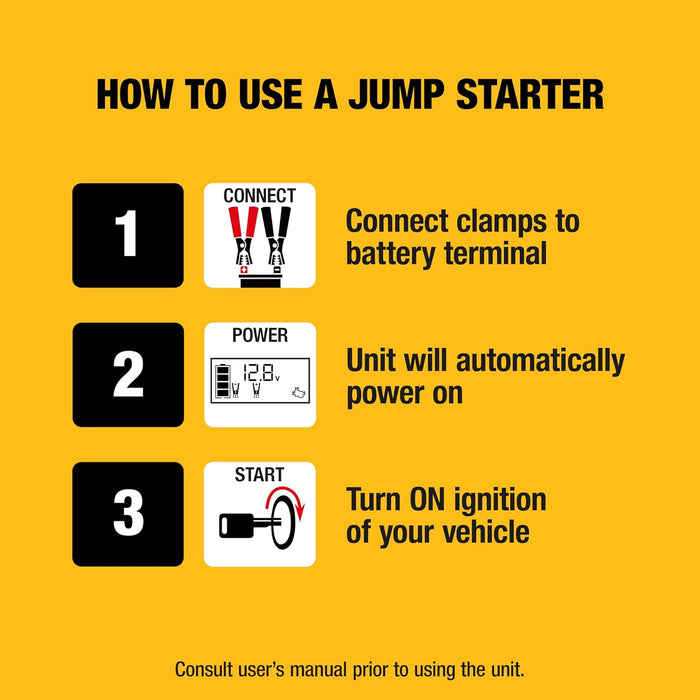 HOW TO USE A JUMP STARTER

1

CONNECT

Connect clamps to battery terminal

2

POWER

12.8v

Unit will automatically power on

3

START

Turn ON ignition of your vehicle

Consult user's manual prior to using the unit.