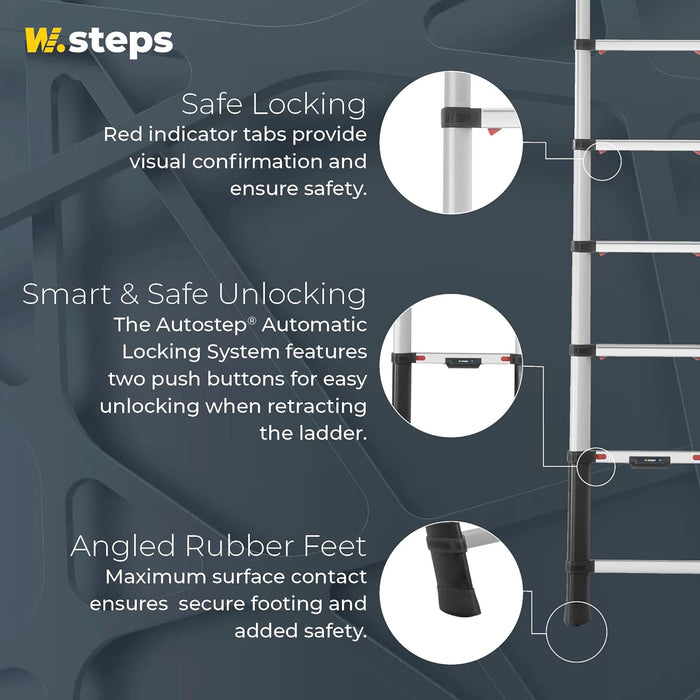 W.steps

Safe Locking
Red indicator tabs provide visual confirmation and ensure safety.

Smart & Safe Unlocking
The Autostep® Automatic Locking System features two push buttons for easy unlocking when retracting the ladder.

Angled Rubber Feet
Maximum surface contact ensures secure footing and added safety.