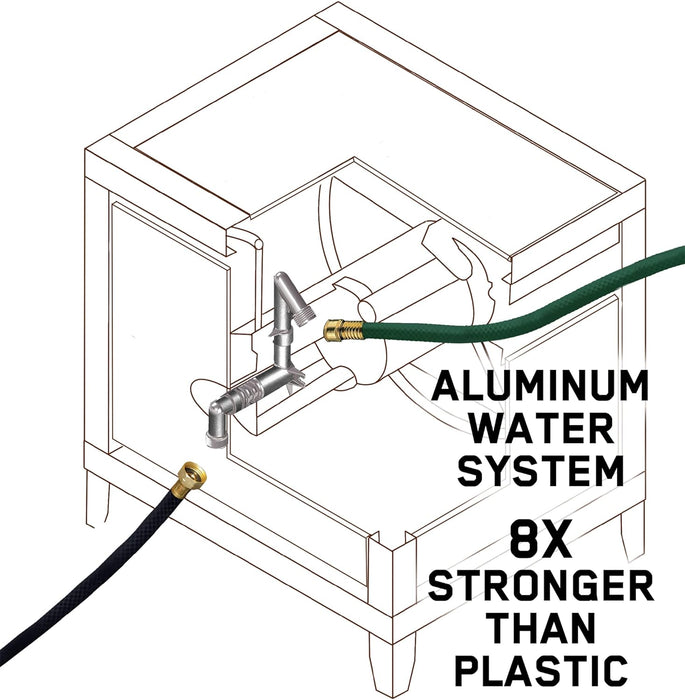 ALUMINUM WATER SYSTEM

8X STRONGER THAN PLASTIC