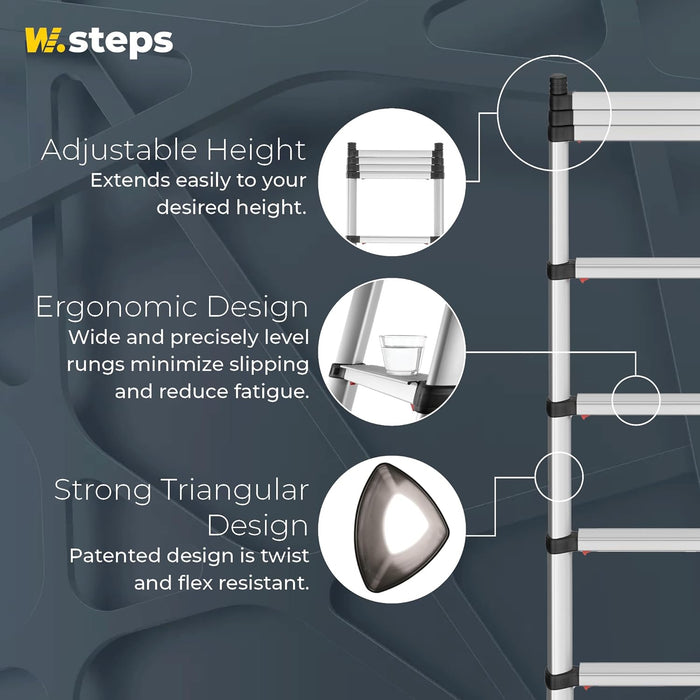 W.steps

Adjustable Height
Extends easily to your desired height.

Ergonomic Design
Wide and precisely level rungs minimize slipping and reduce fatigue.

Strong Triangular Design
Patented design is twist and flex resistant.