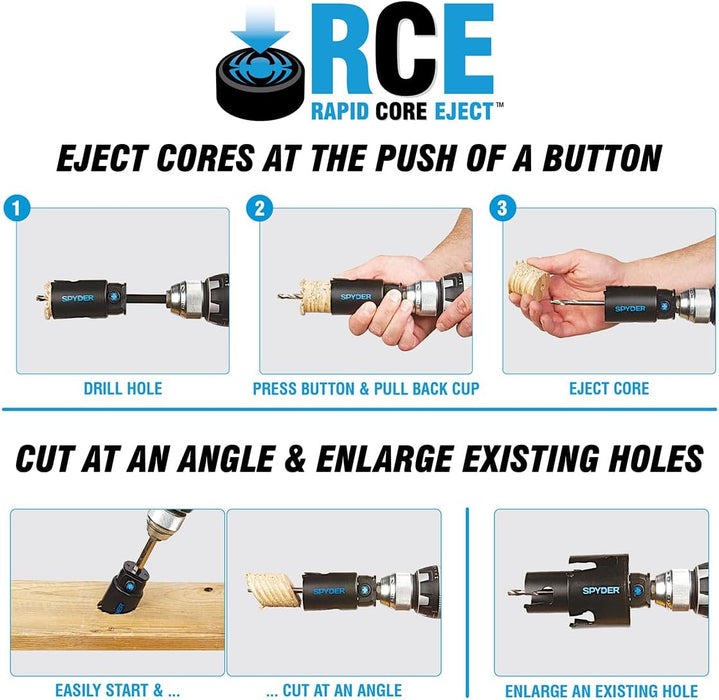 RCE
RAPID CORE EJECT™

EJECT CORES AT THE PUSH OF A BUTTON

1
SPYDER
DRILL HOLE

2
SPYDER
PRESS BUTTON & PULL BACK CUP

3
SPYDER
EJECT CORE

CUT AT AN ANGLE & ENLARGE EXISTING HOLES

EASILY START & ...

SPYDER
... CUT AT AN ANGLE

SPYDER
ENLARGE AN EXISTING HOLE