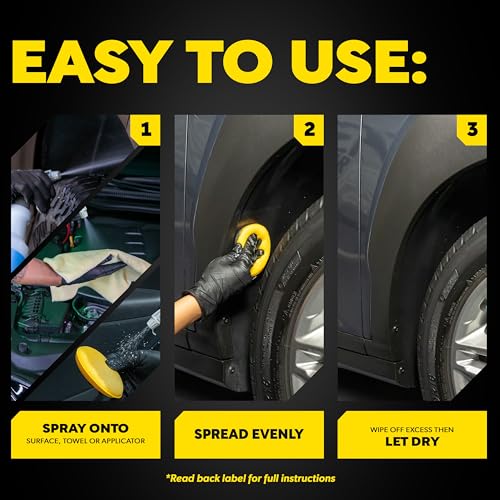 EASY TO USE:

1

2

3

SPRAY ONTO
SURFACE, TOWEL OR APPLICATOR

SPREAD EVENLY

WIPE OFF EXCESS THEN
LET DRY

*Read back label for full instructions