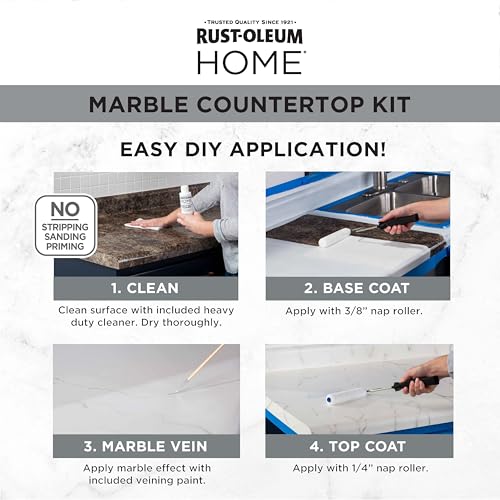 • TRUSTED QUALITY SINCE 1921 •
RUST-OLEUM
HOME

MARBLE COUNTERTOP KIT

EASY DIY APPLICATION!

NO
STRIPPING
SANDING
PRIMING

1. CLEAN
Clean surface with included heavy duty cleaner. Dry thoroughly.

2. BASE COAT
Apply with 3/8" nap roller.

3. MARBLE VEIN
Apply marble effect with included veining paint.

4. TOP COAT
Apply with 1/4" nap roller.