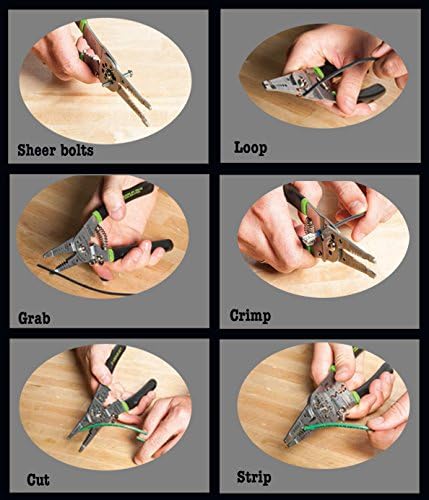 Sheer bolts

Loop

Grab

Crimp

Cut

Strip