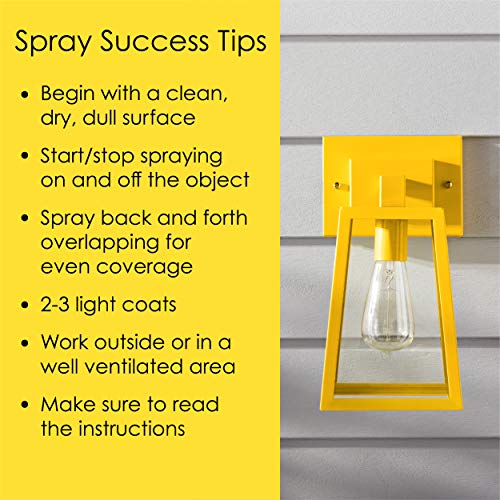 Spray Success Tips

• Begin with a clean, dry, dull surface

• Start/stop spraying on and off the object

• Spray back and forth overlapping for even coverage

• 2-3 light coats

• Work outside or in a well ventilated area

• Make sure to read the instructions