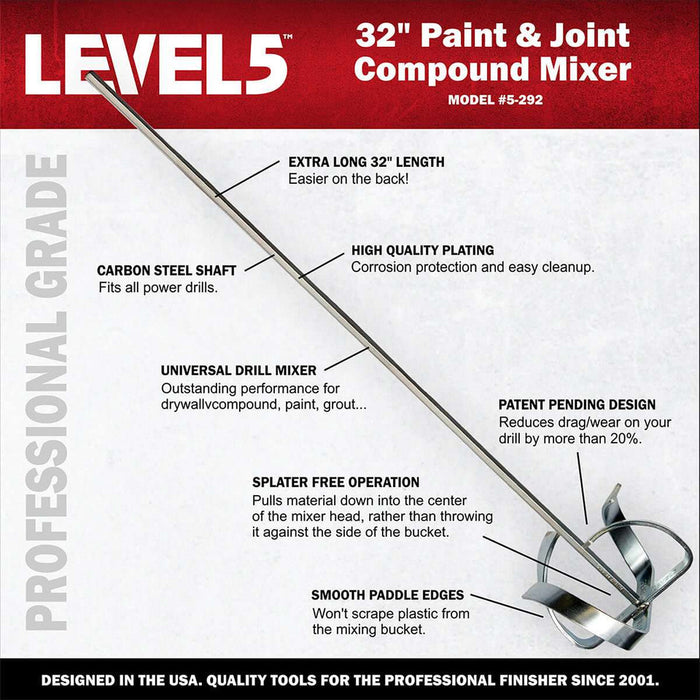 LEVEL5™

32" Paint & Joint Compound Mixer
MODEL #5-292

PROFESSIONAL GRADE

EXTRA LONG 32" LENGTH
Easier on the back!

HIGH QUALITY PLATING
Corrosion protection and easy cleanup.

CARBON STEEL SHAFT
Fits all power drills.

UNIVERSAL DRILL MIXER
Outstanding performance for drywallvcompound, paint, grout...

PATENT PENDING DESIGN
Reduces drag/wear on your drill by more than 20%.

SPLATER FREE OPERATION
Pulls material down into the center of the mixer head, rather than throwing it against the side of the bucket.

SMOOTH PADDLE EDGES
Won't scrape plastic from the mixing bucket.

DESIGNED IN THE USA. QUALITY TOOLS FOR THE PROFESSIONAL FINISHER SINCE 2001.